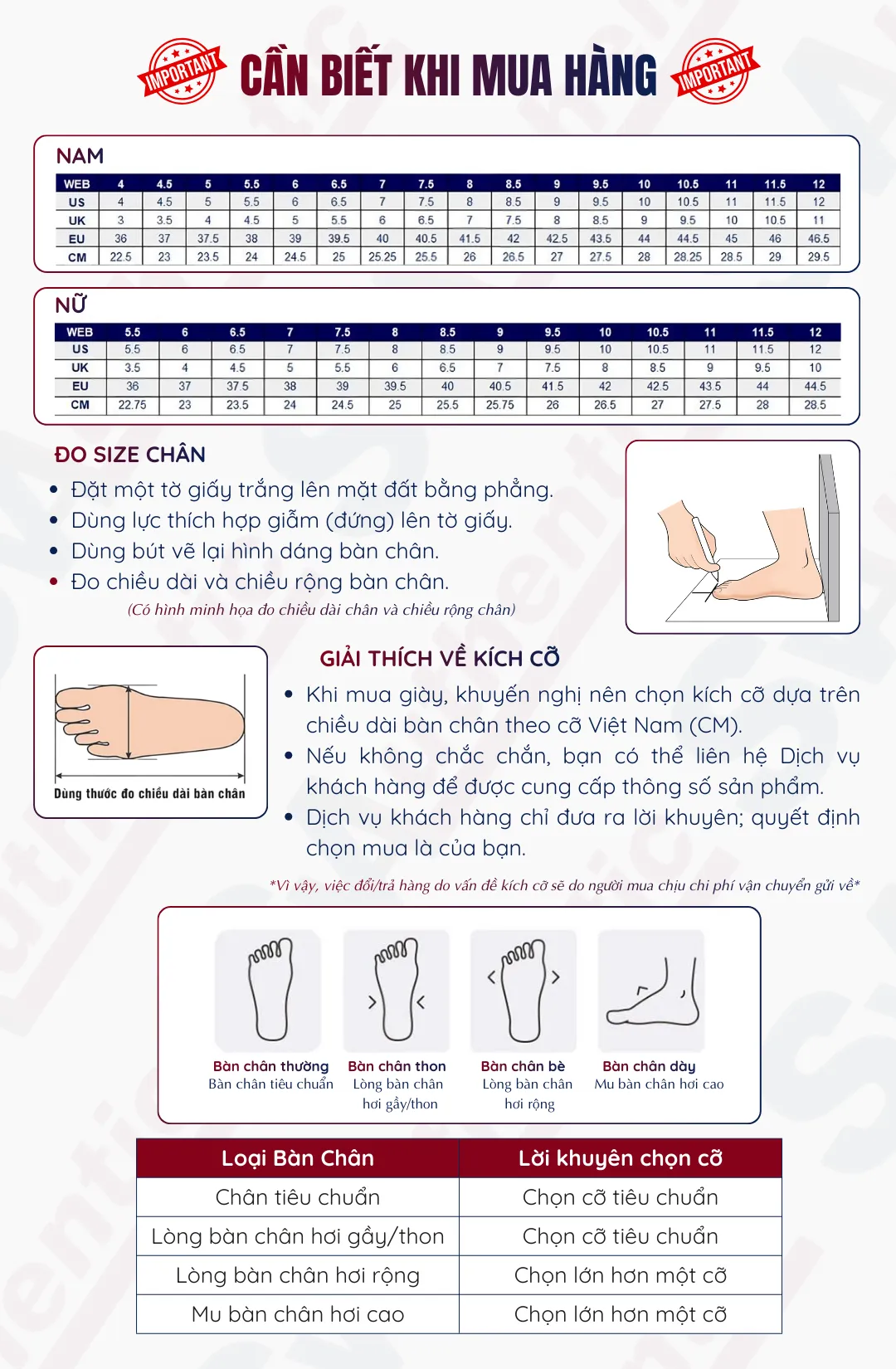 IMPORTANT CẦN BIẾT KHI MUA HÀNG IMPORTANT

NAM

| WEB | 4 | 4.5 | 5 | 5.5 | 6 | 6.5 | 7 | 7.5 | 8 | 8.5 | 9 | 9.5 | 10 | 10.5 | 11 | 11.5 | 12 |
|---|---|---|---|---|---|---|---|---|---|---|---|---|---|---|---|---|---|
| US | 4 | 4.5 | 5 | 5.5 | 6 | 6.5 | 7 | 7.5 | 8 | 8.5 | 9 | 9.5 | 10 | 10.5 | 11 | 11.5 | 12 |
| UK | 3 | 3.5 | 4 | 4.5 | 5 | 5.5 | 6 | 6.5 | 7 | 7.5 | 8 | 8.5 | 9 | 9.5 | 10 | 10.5 | 11 |
| EU | 36 | 37 | 37.5 | 38 | 39 | 39.5 | 40 | 40.5 | 41.5 | 42 | 42.5 | 43.5 | 44 | 44.5 | 45 | 46 | 46.5 |
| CM | 22.5 | 23 | 23.5 | 24 | 24.5 | 25 | 25.25 | 25.5 | 26 | 26.5 | 27 | 27.5 | 28 | 28.25 | 28.5 | 29 | 29.5 |

NỮ

| WEB | 5.5 | 6 | 6.5 | 7 | 7.5 | 8 | 8.5 | 9 | 9.5 | 10 | 10.5 | 11 | 11.5 | 12 |
|---|---|---|---|---|---|---|---|---|---|---|---|---|---|---|
| US | 5.5 | 6 | 6.5 | 7 | 7.5 | 8 | 8.5 | 9 | 9.5 | 10 | 10.5 | 11 | 11.5 | 12 |
| UK | 3.5 | 4 | 4.5 | 5 | 5.5 | 6 | 6.5 | 7 | 7.5 | 8 | 8.5 | 9 | 9.5 | 10 |
| EU | 36 | 37 | 37.5 | 38 | 39 | 39.5 | 40 | 40.5 | 41.5 | 42 | 42.5 | 43.5 | 44 | 44.5 |
| CM | 22.75 | 23 | 23.5 | 24 | 24.5 | 25 | 25.5 | 25.75 | 26 | 26.5 | 27 | 27.5 | 28 | 28.5 |

ĐO SIZE CHÂN
• Đặt một tờ giấy trắng lên mặt đất bằng phẳng.
• Dùng lực thích hợp giẫm (đứng) lên tờ giấy.
• Dùng bút vẽ lại hình dáng bàn chân.
• Đo chiều dài và chiều rộng bàn chân.
(Có hình minh họa đo chiều dài chân và chiều rộng chân)

Dùng thước đo chiều dài bàn chân

GIẢI THÍCH VỀ KÍCH CỠ
• Khi mua giày, khuyến nghị nên chọn kích cỡ dựa trên chiều dài bàn chân theo cỡ Việt Nam (CM).
• Nếu không chắc chắn, bạn có thể liên hệ Dịch vụ khách hàng để được cung cấp thông số sản phẩm.
• Dịch vụ khách hàng chỉ đưa ra lời khuyên; quyết định chọn mua là của bạn.

*Vì vậy, việc đổi/trả hàng do vấn đề kích cỡ sẽ do người mua chịu chi phí vận chuyển gửi về*

Bàn chân thường
Bàn chân tiêu chuẩn

Bàn chân thon
Lòng bàn chân hơi gầy/thon

Bàn chân bè
Lòng bàn chân hơi rộng

Bàn chân dày
Mu bàn chân hơi cao

| Loại Bàn Chân | Lời khuyên chọn cỡ |
|---|---|
| Chân tiêu chuẩn | Chọn cỡ tiêu chuẩn |
| Lòng bàn chân hơi gầy/thon | Chọn cỡ tiêu chuẩn |
| Lòng bàn chân hơi rộng | Chọn lớn hơn một cỡ |
| Mu bàn chân hơi cao | Chọn lớn hơn một cỡ |